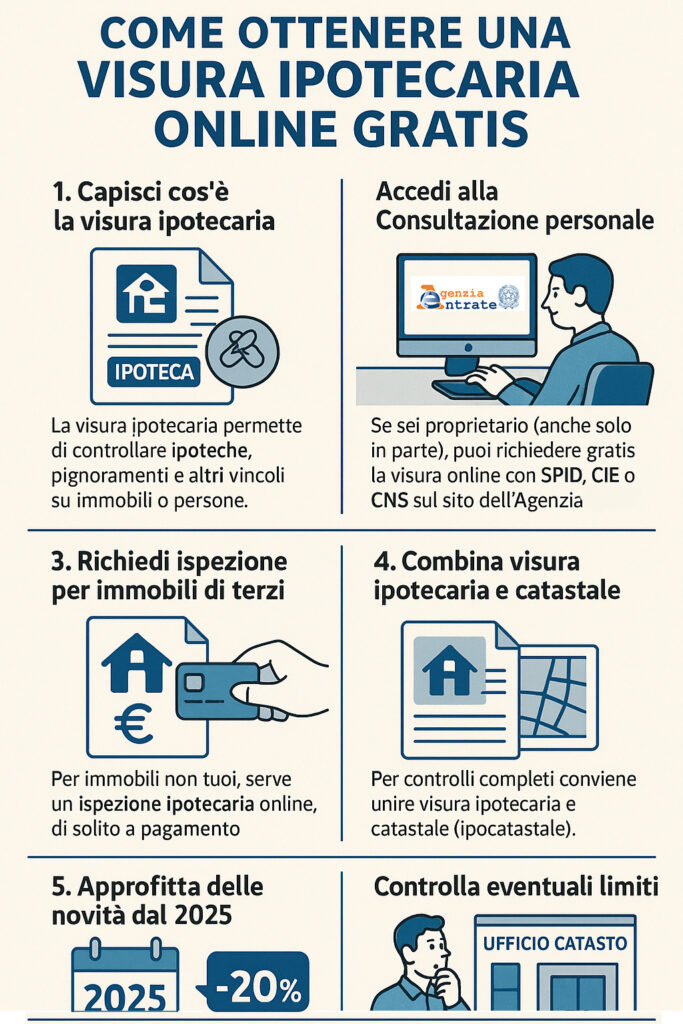 COME OTTENERE UNA VISURA IPOTECARIA ONLINE GRATIS

1. Capisci cos'è la visura ipotecaria

IPOTECA

La visura ipotecaria permette di controllare ipoteche, pignoramenti e altri vincoli su immobili o persone.

Accedi alla Consultazione personale

Agenzia Entrate

Se sei proprietario (anche solo in parte), puoi richiedere gratis la visura online con SPID, CIE o CNS sul sito dell'Agenzia

3. Richiedi ispezione per immobili di terzi

€

Per immobili non tuoi, serve un ispezione ipotecaria online, di solito a pagamento

4. Combina visura ipotecaria e catastale

Per controlli completi conviene unire visura ipotecaria e catastale (ipocatastale).

5. Approfitta delle novità dal 2025

2025

-20%

Controlla eventuali limiti

UFFICIO CATASTO