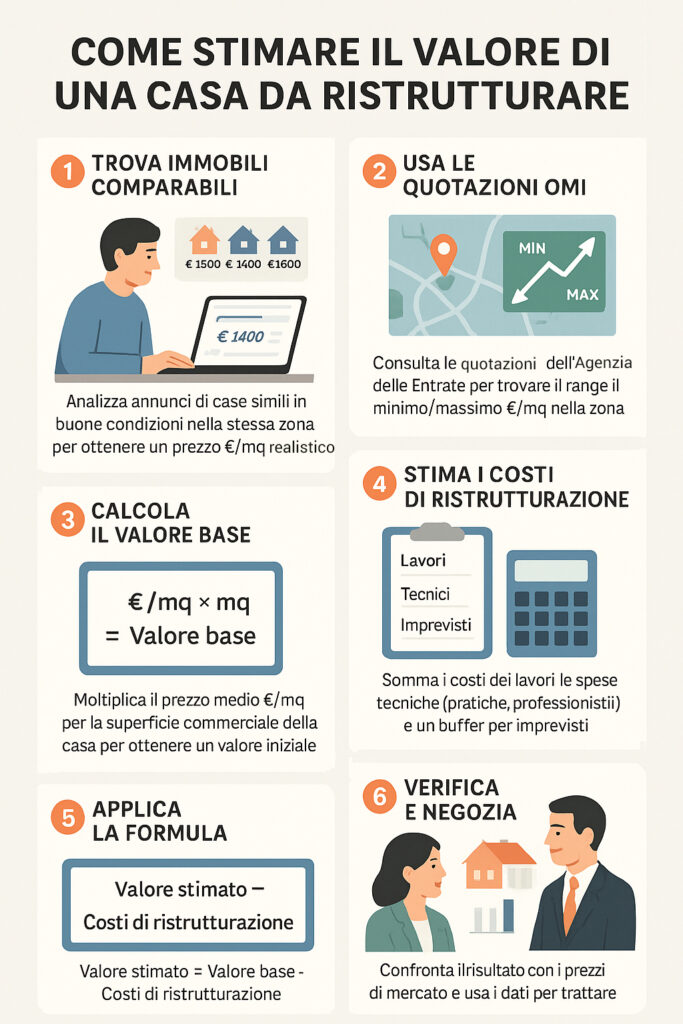 COME STIMARE IL VALORE DI UNA CASA DA RISTRUTTURARE

1 TROVA IMMOBILI COMPARABILI

€ 1500 € 1400 €1600

€ 1400

Analizza annunci di case simili in buone condizioni nella stessa zona per ottenere un prezzo €/mq realistico

2 USA LE QUOTAZIONI OMI

MIN

MAX

Consulta le quotazioni dell'Agenzia delle Entrate per trovare il range il minimo/massimo €/mq nella zona

3 CALCOLA IL VALORE BASE

€/mq × mq
= Valore base

Moltiplica il prezzo medio €/mq per la superficie commerciale della casa per ottenere un valore iniziale

4 STIMA I COSTI DI RISTRUTTURAZIONE

Lavori

Tecnici

Imprevisti

Somma i costi dei lavori le spese tecniche (pratiche, professionistii) e un buffer per imprevisti

5 APPLICA LA FORMULA

Valore stimato –
Costi di ristrutturazione

Valore stimato = Valore base - Costi di ristrutturazione

6 VERIFICA E NEGOZIA

Confronta ilrisultato con i prezzi di mercato e usa i dati per trattare